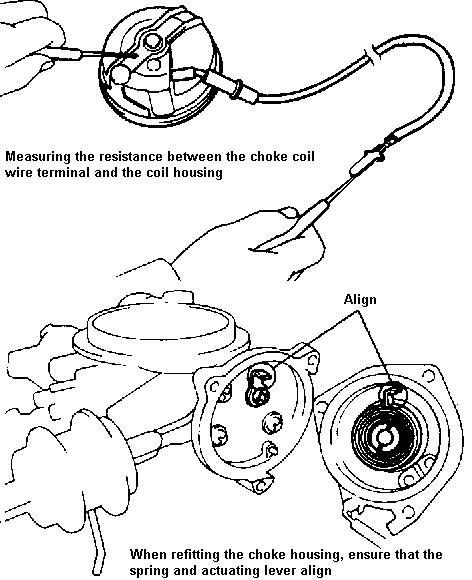 Measuring the resistance between the choke coil wire terminal and the coil housing

Align

When refitting the choke housing, ensure that the spring and actuating lever align